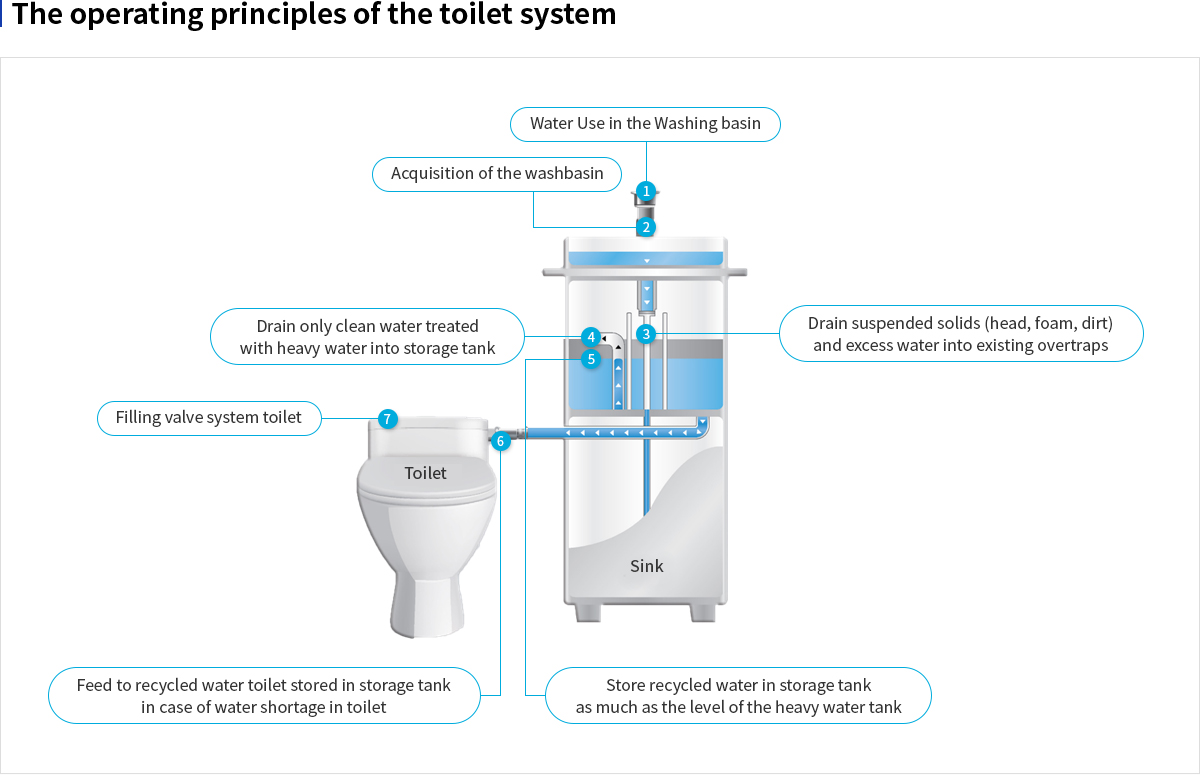 The operating principles of the toilet system

Water Use in the Washing basin

Acquisition of the washbasin

1

2

Drain only clean water treated with heavy water into storage tank

4

5

3

Drain suspended solids (head, foam, dirt) and excess water into existing overtraps

Filling valve system toilet

7

6

Toilet

Sink

Feed to recycled water toilet stored in storage tank in case of water shortage in toilet

Store recycled water in storage tank as much as the level of the heavy water tank